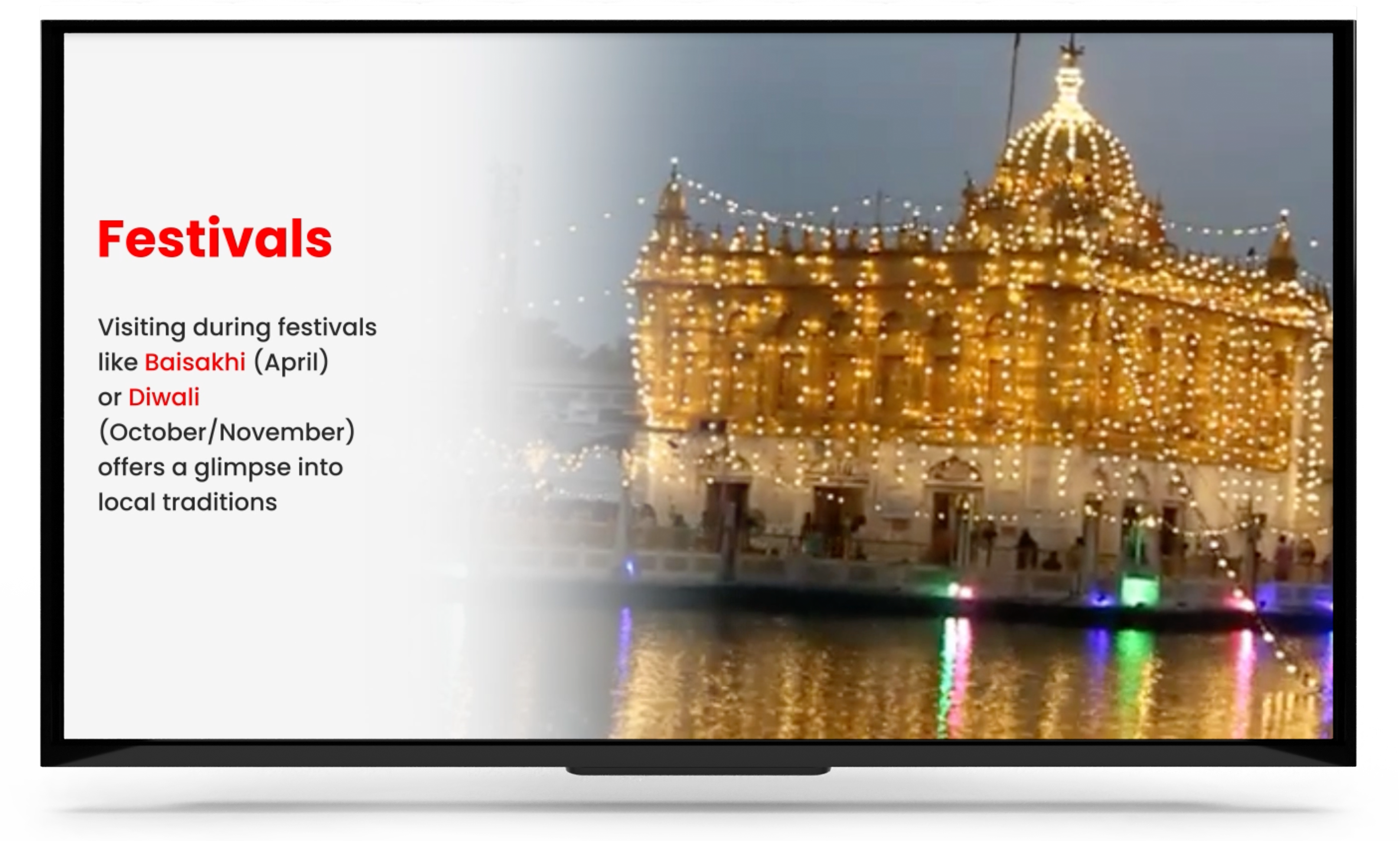 Festivals

Visiting during festivals like Baisakhi (April) or Diwali (October/November) offers a glimpse into local traditions